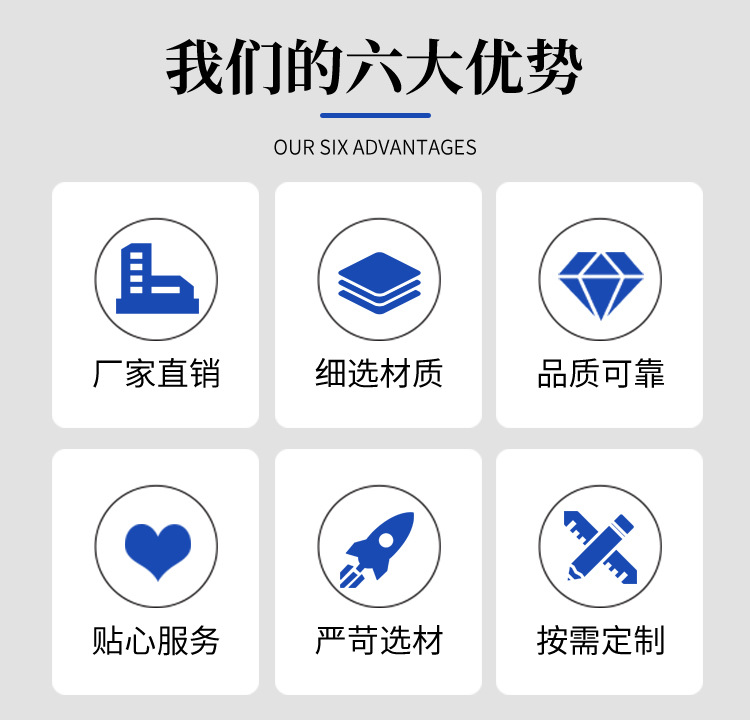 我们的六大优势

OUR SIX ADVANTAGES

厂家直销

细选材质

品质可靠

贴心服务

严苛选材

按需定制